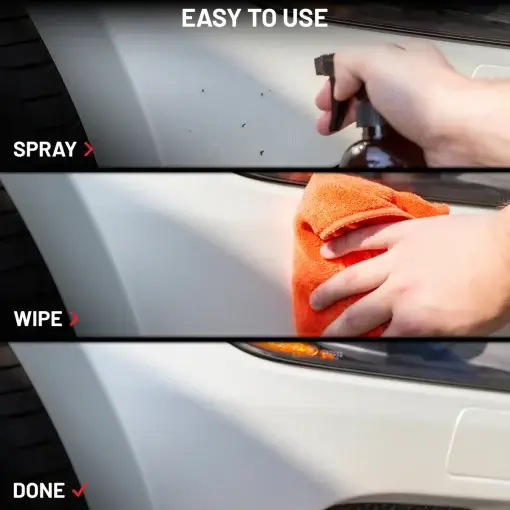 EASY TO USE

SPRAY >

WIPE >

DONE ✓