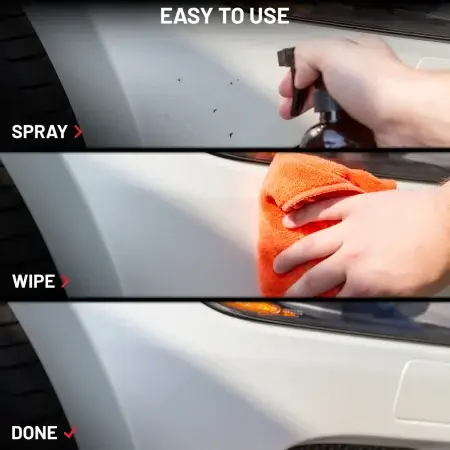 EASY TO USE

SPRAY >

WIPE >

DONE ✓