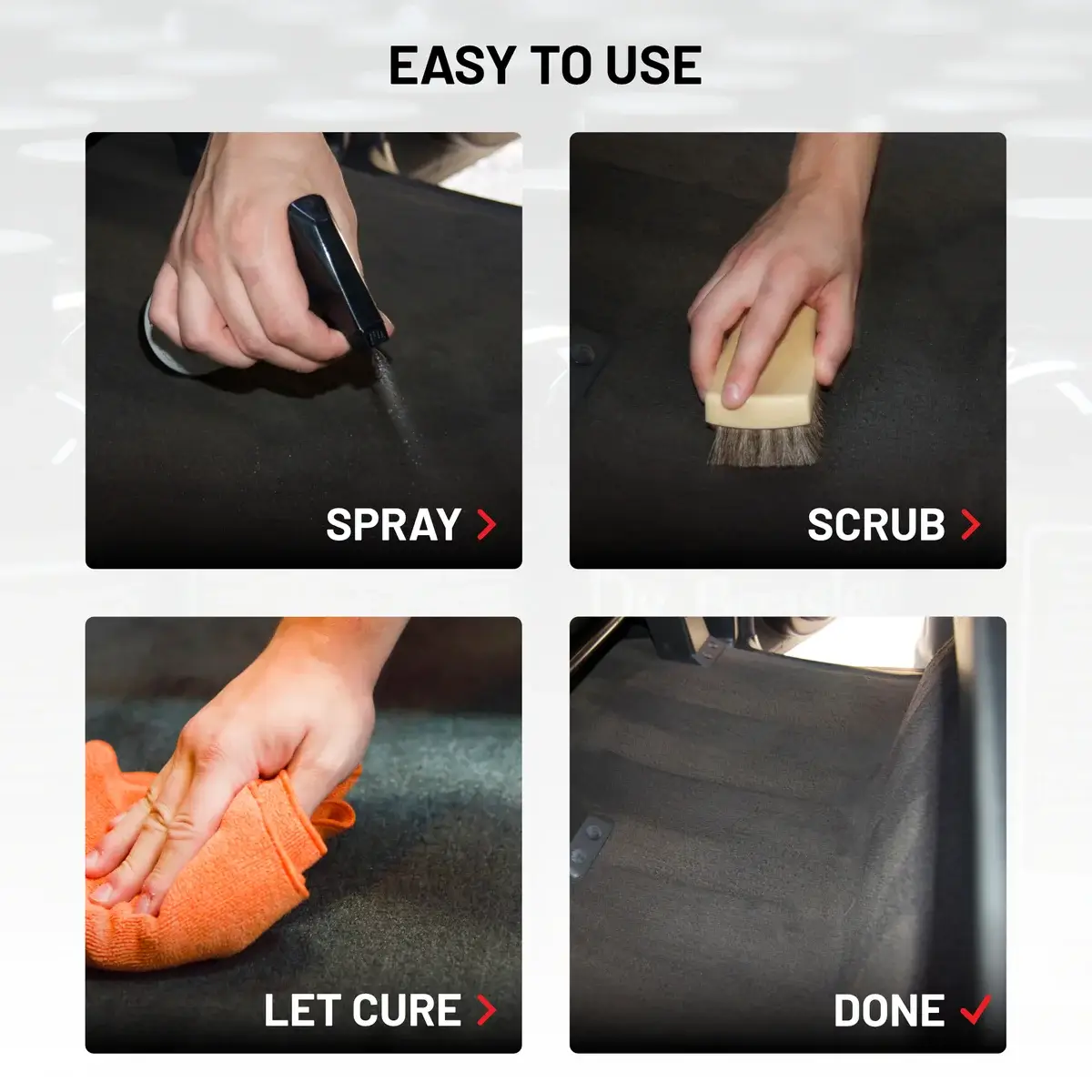 EASY TO USE

SPRAY >

SCRUB >

LET CURE >

DONE ✓