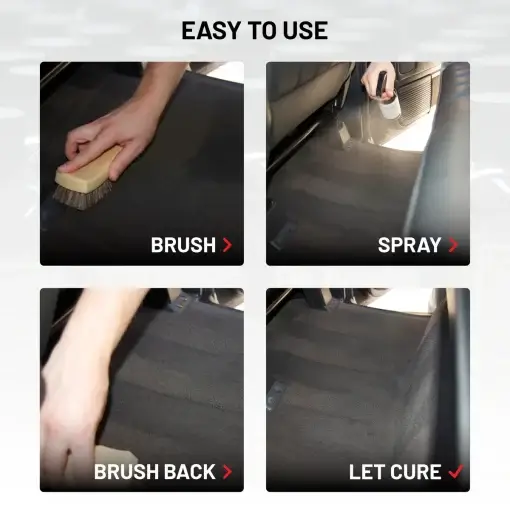 EASY TO USE

BRUSH >

SPRAY >

BRUSH BACK >

LET CURE ✓