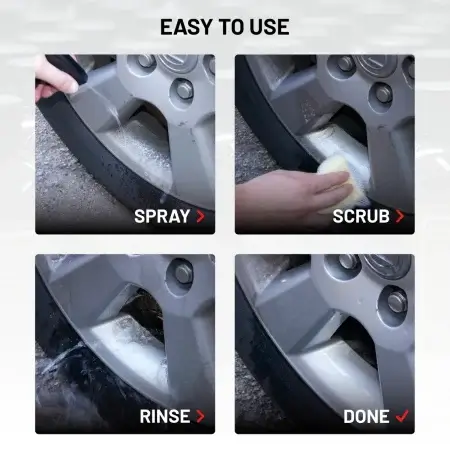 EASY TO USE

SPRAY >

SCRUB >

RINSE >

DONE ✓