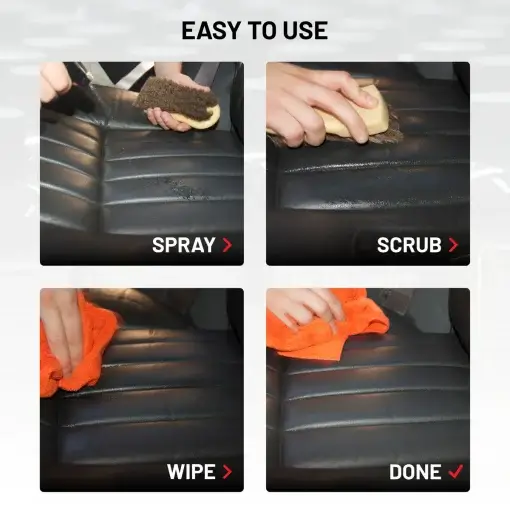 EASY TO USE

SPRAY >

SCRUB >

WIPE >

DONE ✓