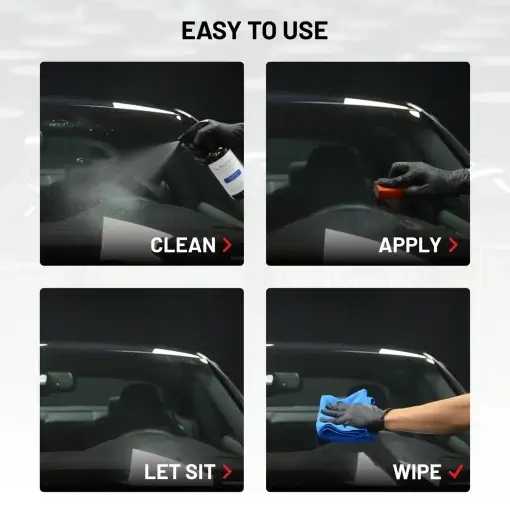 EASY TO USE

CLEAN >

APPLY >

LET SIT >

WIPE ✓