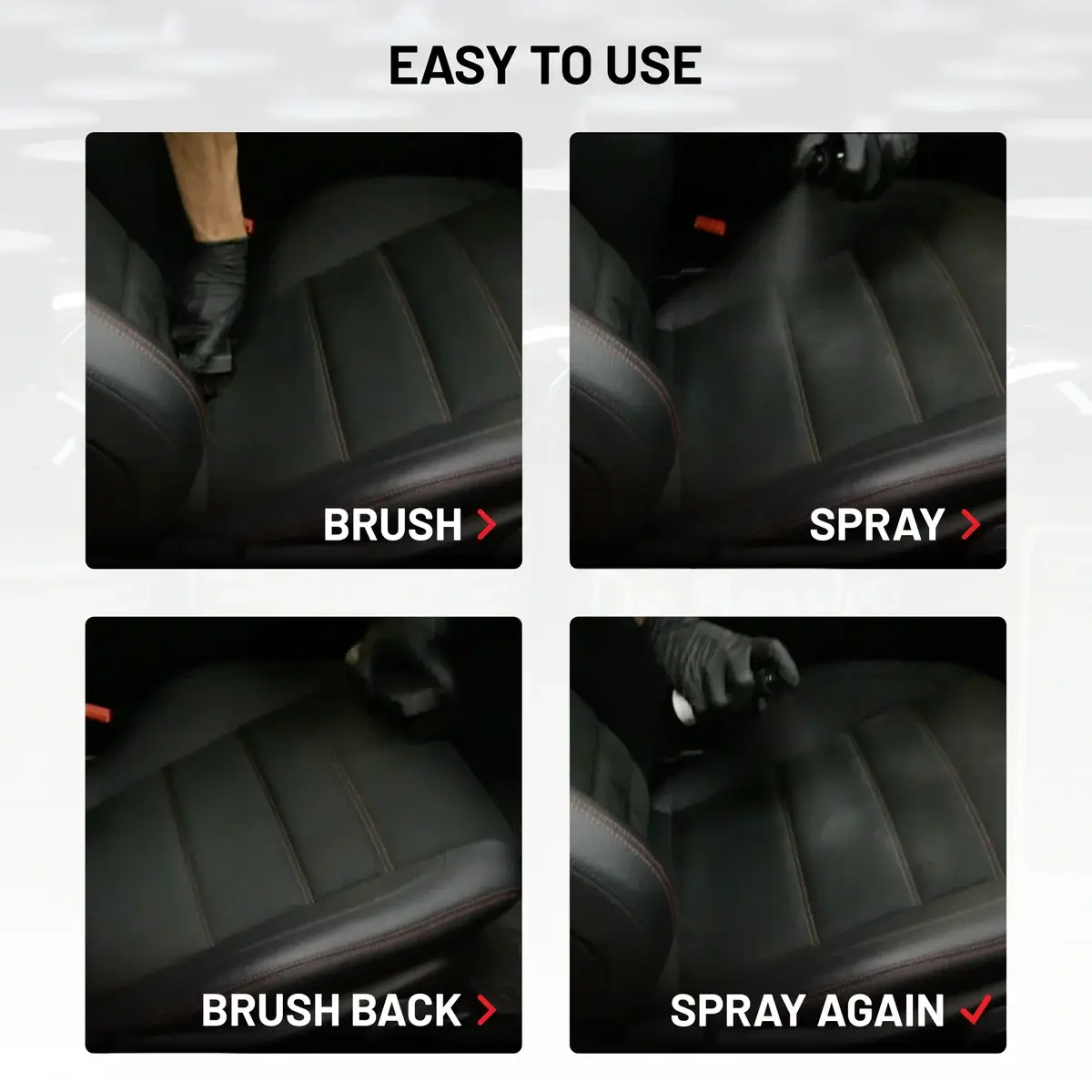 EASY TO USE

BRUSH >

SPRAY >

BRUSH BACK >

SPRAY AGAIN ✓