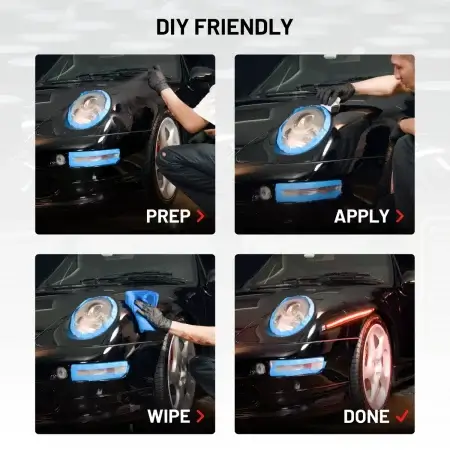 DIY FRIENDLY

PREP >

APPLY >

WIPE >

DONE ✓