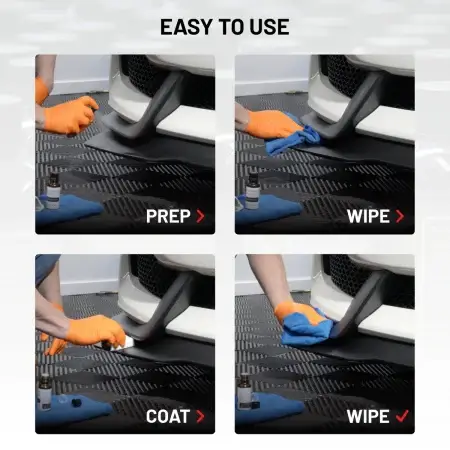 EASY TO USE

PREP >

WIPE >

COAT >

WIPE ✓