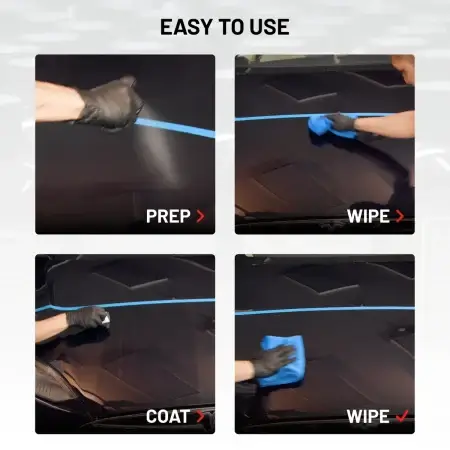 EASY TO USE

PREP >

WIPE >

COAT >

WIPE ✓