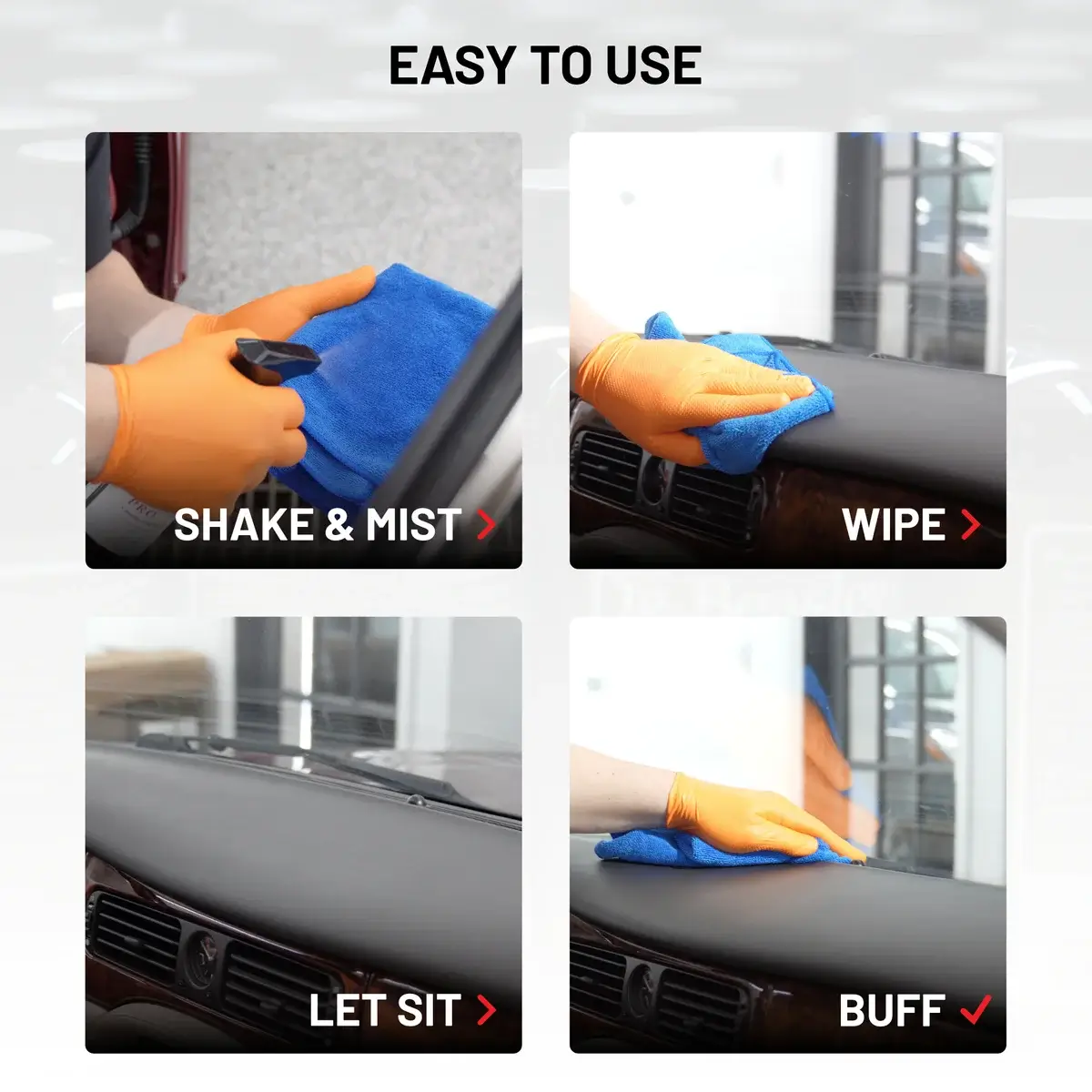 EASY TO USE

SHAKE & MIST >

WIPE >

LET SIT >

BUFF ✓