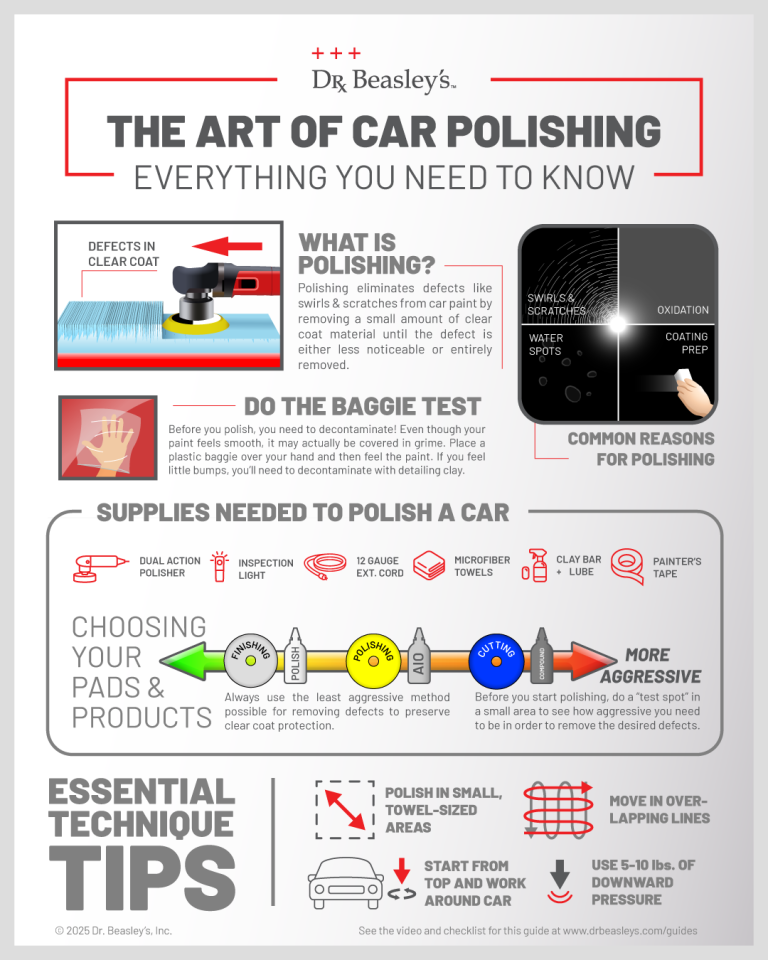 +++
Dr Beasley's™

THE ART OF CAR POLISHING
EVERYTHING YOU NEED TO KNOW

DEFECTS IN CLEAR COAT

WHAT IS POLISHING?
Polishing eliminates defects like swirls & scratches from car paint by removing a small amount of clear coat material until the defect is either less noticeable or entirely removed.

SWIRLS & SCRATCHES
OXIDATION
WATER SPOTS
COATING PREP

COMMON REASONS FOR POLISHING

DO THE BAGGIE TEST
Before you polish, you need to decontaminate! Even though your paint feels smooth, it may actually be covered in grime. Place a plastic baggie over your hand and then feel the paint. If you feel little bumps, you'll need to decontaminate with detailing clay.

SUPPLIES NEEDED TO POLISH A CAR
DUAL ACTION POLISHER
INSPECTION LIGHT
12 GAUGE EXT. CORD
MICROFIBER TOWELS
CLAY BAR + LUBE
PAINTER'S TAPE

CHOOSING YOUR PADS & PRODUCTS
FINISHING
POLISH
POLISHING
AIO
CUTTING
COMPOUND
MORE AGGRESSIVE
Always use the least aggressive method possible for removing defects to preserve clear coat protection.
Before you start polishing, do a "test spot" in a small area to see how aggressive you need to be in order to remove the desired defects.

ESSENTIAL TECHNIQUE TIPS
POLISH IN SMALL, TOWEL-SIZED AREAS
MOVE IN OVER-LAPPING LINES
START FROM TOP AND WORK AROUND CAR
USE 5-10 lbs. OF DOWNWARD PRESSURE

© 2025 Dr. Beasley's, Inc.
See the video and checklist for this guide at www.drbeasleys.com/guides